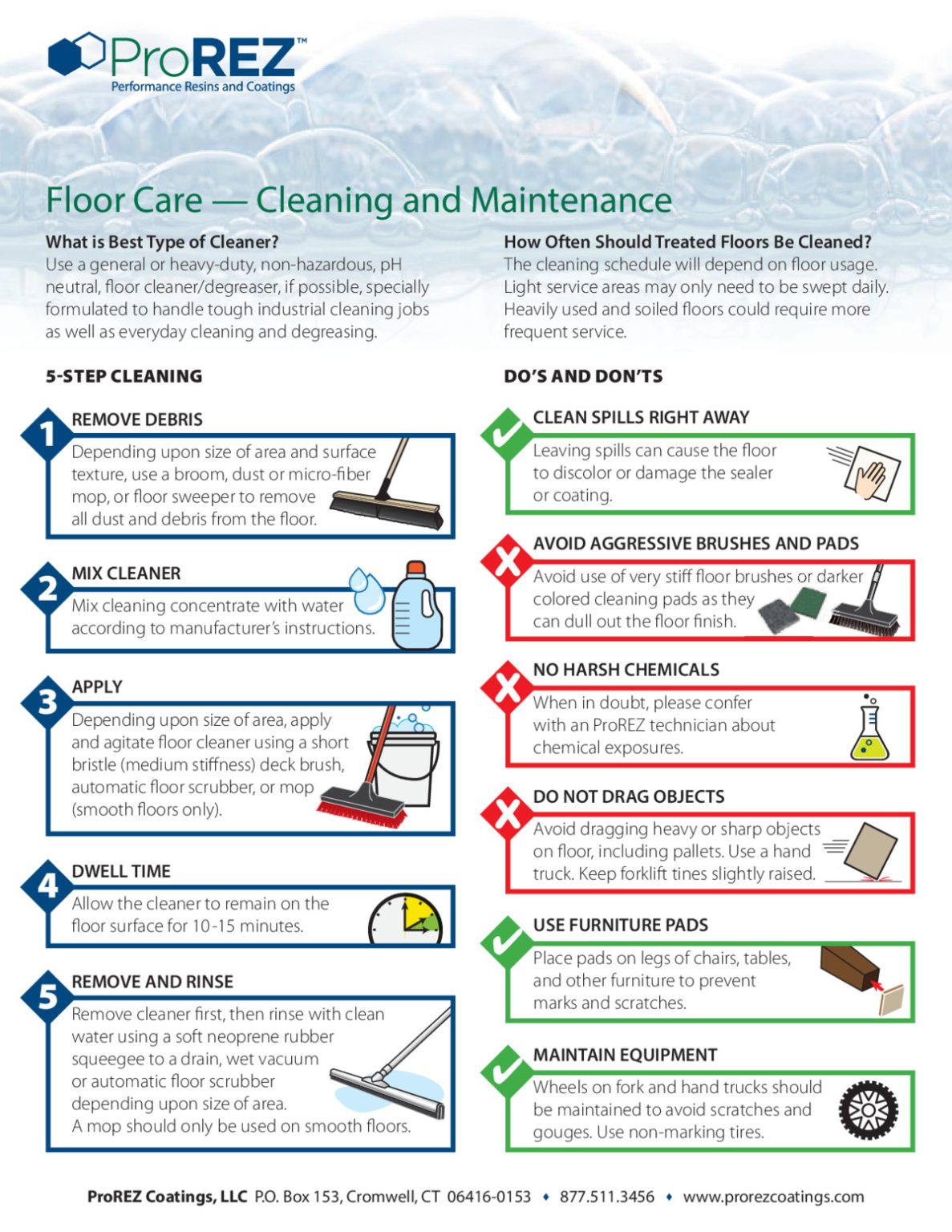 ProREZ™
Performance Resins and Coatings

Floor Care — Cleaning and Maintenance

What is Best Type of Cleaner?
Use a general or heavy-duty, non-hazardous, pH neutral, floor cleaner/degreaser, if possible, specially formulated to handle tough industrial cleaning jobs as well as everyday cleaning and degreasing.

How Often Should Treated Floors Be Cleaned?
The cleaning schedule will depend on floor usage. Light service areas may only need to be swept daily. Heavily used and soiled floors could require more frequent service.

5-STEP CLEANING

1 REMOVE DEBRIS
Depending upon size of area and surface texture, use a broom, dust or micro-fiber mop, or floor sweeper to remove all dust and debris from the floor.

2 MIX CLEANER
Mix cleaning concentrate with water according to manufacturer's instructions.

3 APPLY
Depending upon size of area, apply and agitate floor cleaner using a short bristle (medium stiffness) deck brush, automatic floor scrubber, or mop (smooth floors only).

4 DWELL TIME
Allow the cleaner to remain on the floor surface for 10-15 minutes.

5 REMOVE AND RINSE
Remove cleaner first, then rinse with clean water using a soft neoprene rubber squeegee to a drain, wet vacuum or automatic floor scrubber depending upon size of area.
A mop should only be used on smooth floors.

DO'S AND DON'TS

CLEAN SPILLS RIGHT AWAY
Leaving spills can cause the floor to discolor or damage the sealer or coating.

AVOID AGGRESSIVE BRUSHES AND PADS
Avoid use of very stiff floor brushes or darker colored cleaning pads as they can dull out the floor finish.

NO HARSH CHEMICALS
When in doubt, please confer with an ProREZ technician about chemical exposures.

DO NOT DRAG OBJECTS
Avoid dragging heavy or sharp objects on floor, including pallets. Use a hand truck. Keep forklift tines slightly raised.

USE FURNITURE PADS
Place pads on legs of chairs, tables, and other furniture to prevent marks and scratches.

MAINTAIN EQUIPMENT
Wheels on fork and hand trucks should be maintained to avoid scratches and gouges. Use non-marking tires.

ProREZ Coatings, LLC P.O. Box 153, Cromwell, CT 06416-0153 ♦ 877.511.3456 ♦ www.prorezcoatings.com